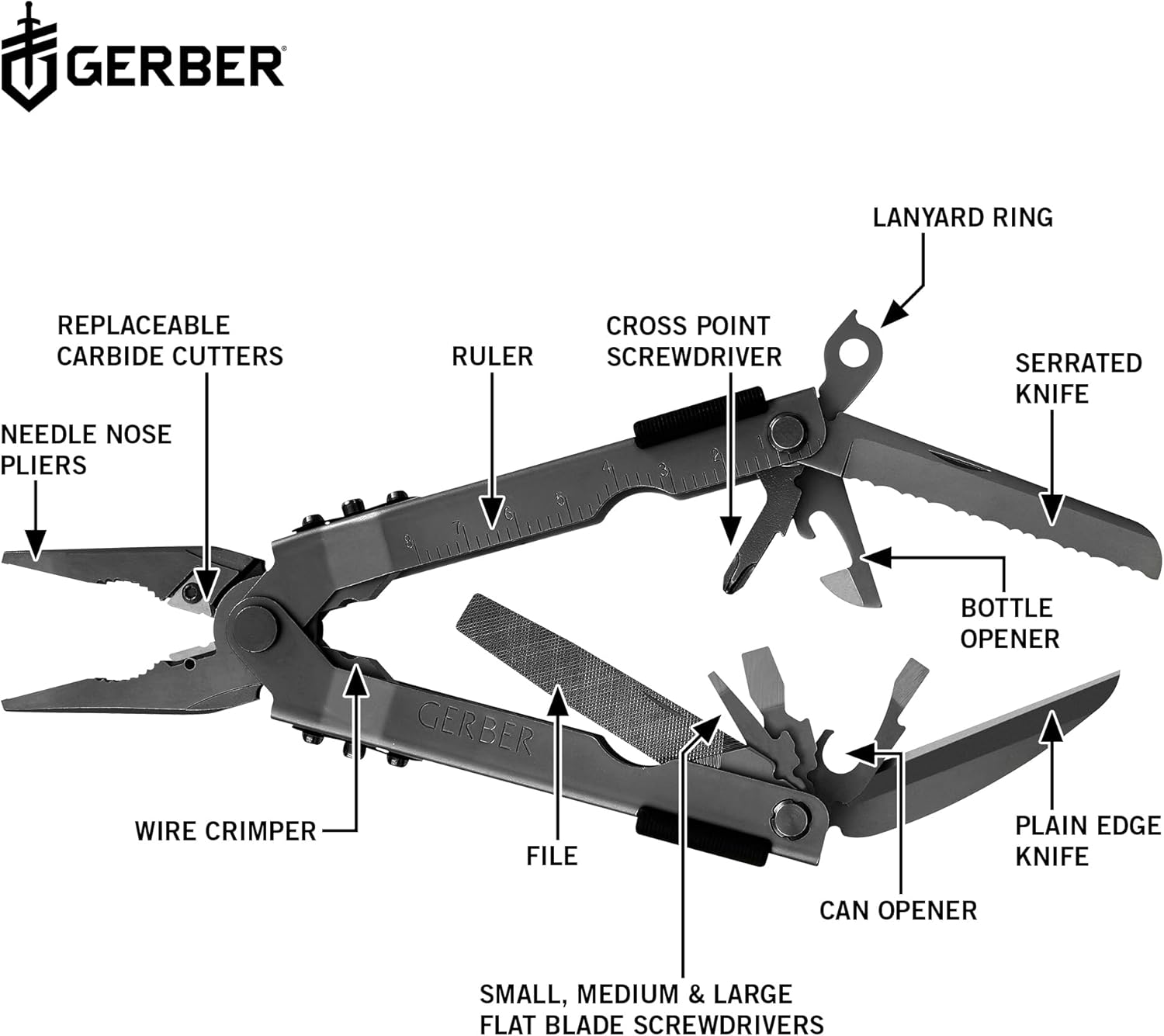 GERBER

LANYARD RING

REPLACEABLE CARBIDE CUTTERS

RULER

CROSS POINT SCREWDRIVER

SERRATED KNIFE

NEEDLE NOSE PLIERS

8 7 6 5 4 3 2 1

BOTTLE OPENER

GERBER

WIRE CRIMPER

FILE

PLAIN EDGE KNIFE

CAN OPENER

SMALL, MEDIUM & LARGE FLAT BLADE SCREWDRIVERS